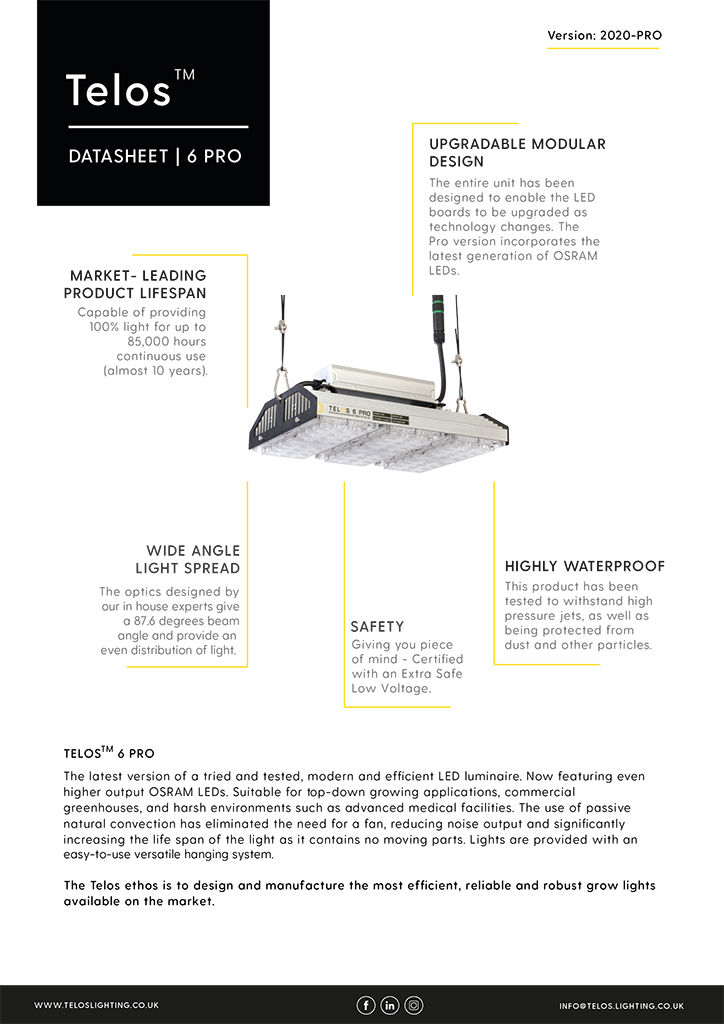 Telos™

DATASHEET | 6 PRO

Version: 2020-PRO

UPGRADABLE MODULAR DESIGN

The entire unit has been designed to enable the LED boards to be upgraded as technology changes. The Pro version incorporates the latest generation of OSRAM LEDs.

MARKET- LEADING PRODUCT LIFESPAN

Capable of providing 100% light for up to 85,000 hours continuous use (almost 10 years).

TELOS 6 PRO

WIDE ANGLE LIGHT SPREAD

The optics designed by our in house experts give a 87.6 degrees beam angle and provide an even distribution of light.

SAFETY

Giving you piece of mind - Certified with an Extra Safe Low Voltage.

HIGHLY WATERPROOF

This product has been tested to withstand high pressure jets, as well as being protected from dust and other particles.

TELOS$^{TM}$ 6 PRO

The latest version of a tried and tested, modern and efficient LED luminaire. Now featuring even higher output OSRAM LEDs. Suitable for top-down growing applications, commercial greenhouses, and harsh environments such as advanced medical facilities. The use of passive natural convection has eliminated the need for a fan, reducing noise output and significantly increasing the life span of the light as it contains no moving parts. Lights are provided with an easy-to-use versatile hanging system.

The Telos ethos is to design and manufacture the most efficient, reliable and robust grow lights available on the market.

WWW.TELOSLIGHTING.CO.UK

INFO@TELOS.LIGHTING.CO.UK